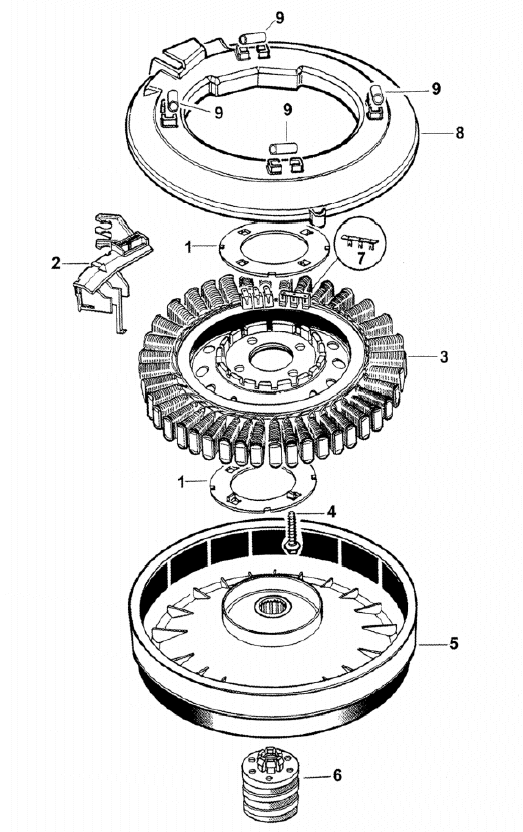 9
9
9
9
8
1
7
2
3
1
4
5
6